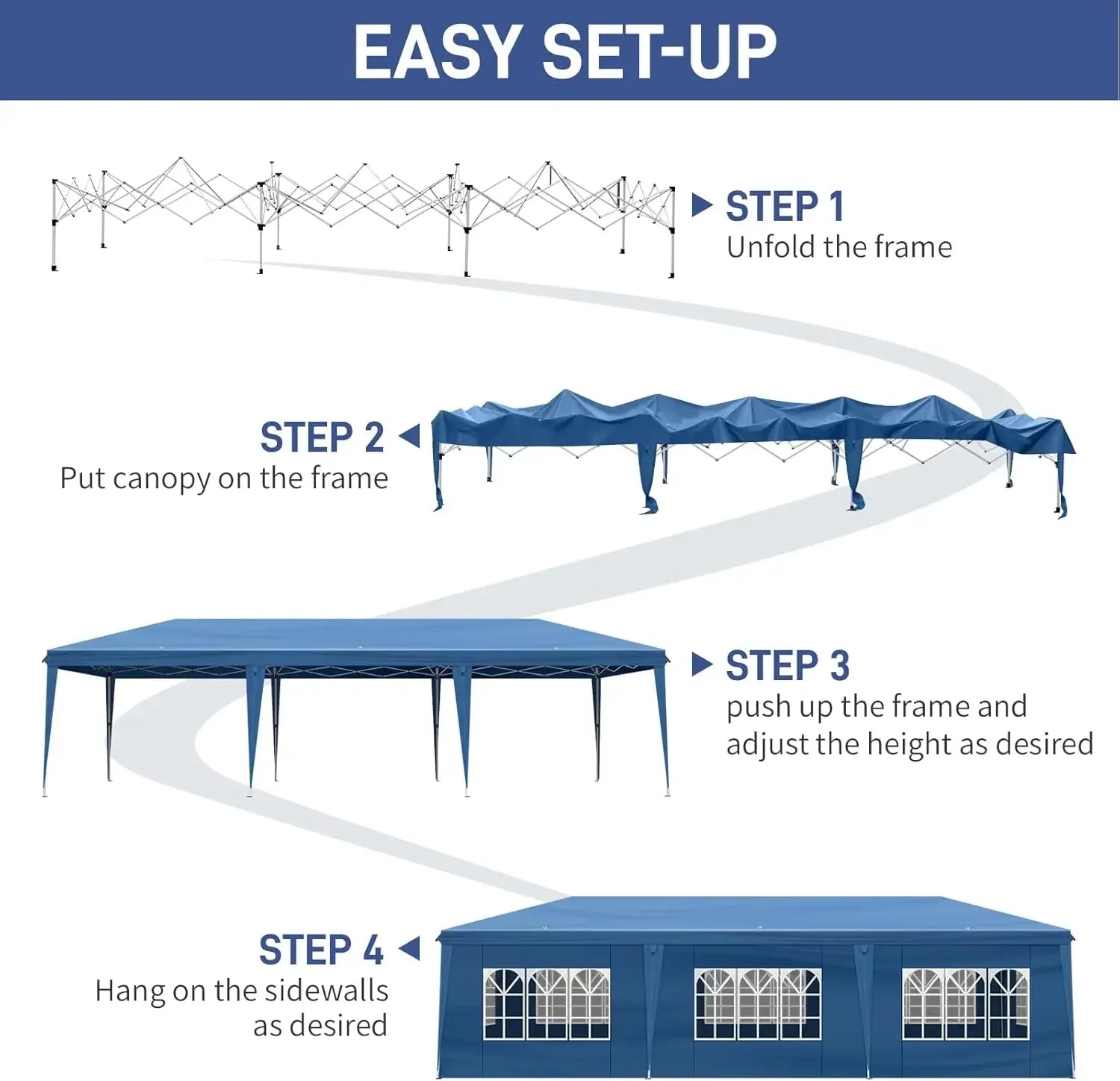 EASY SET-UP

STEP 1
Unfold the frame

STEP 2
Put canopy on the frame

STEP 3
push up the frame and adjust the height as desired

STEP 4
Hang on the sidewalls as desired