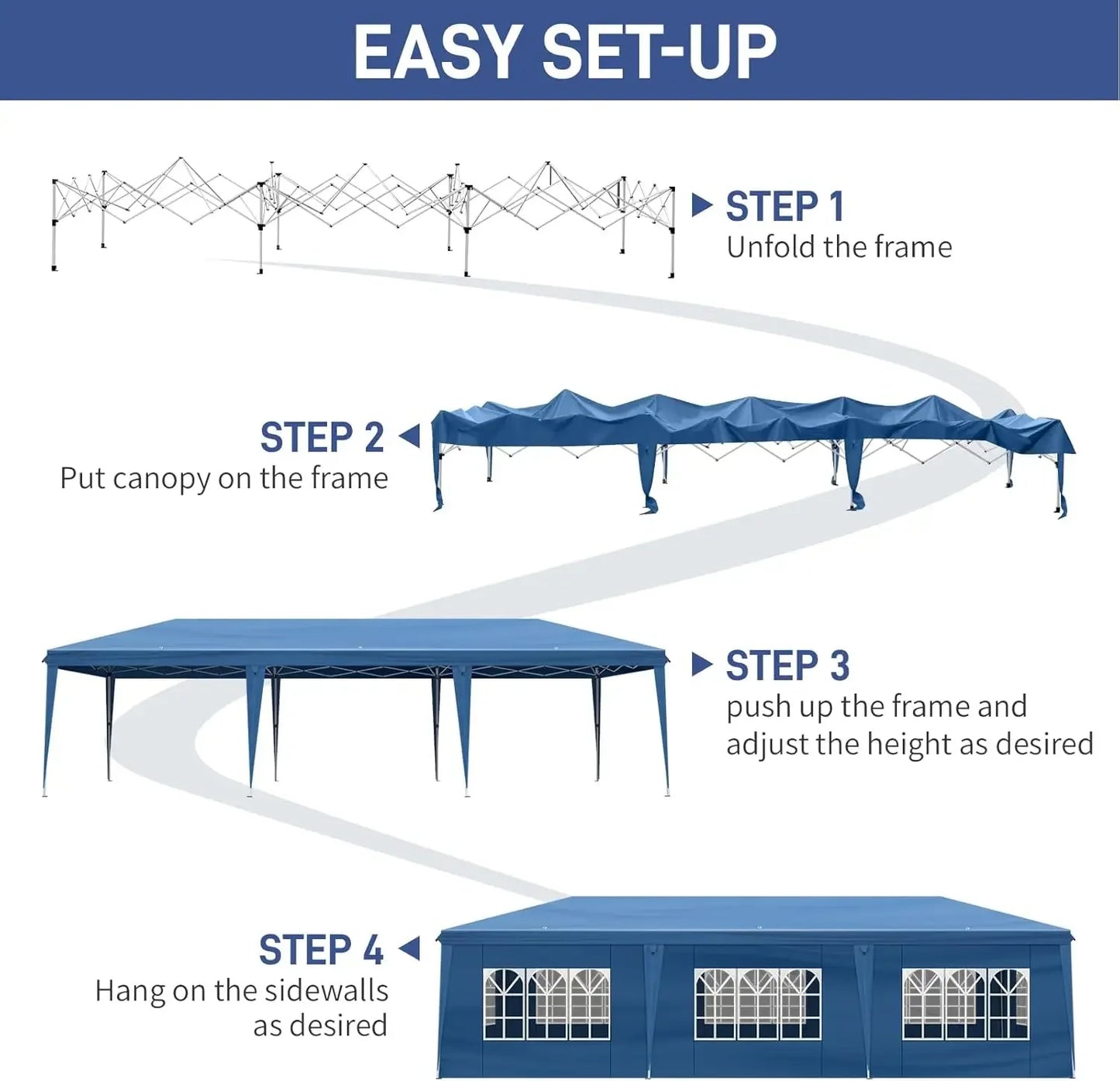 EASY SET-UP

STEP 1
Unfold the frame

STEP 2
Put canopy on the frame

STEP 3
push up the frame and adjust the height as desired

STEP 4
Hang on the sidewalls as desired