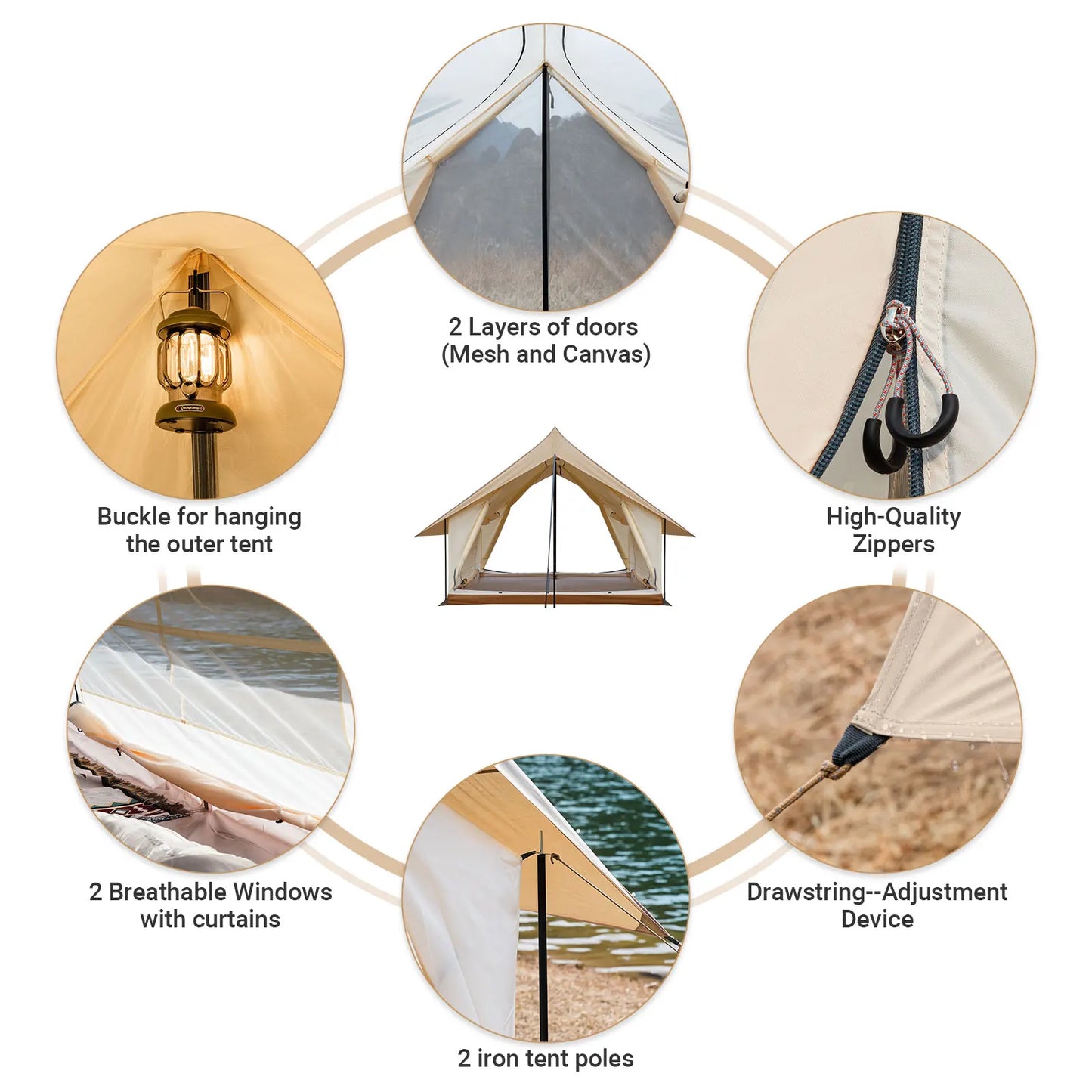 2 Layers of doors
(Mesh and Canvas)

Buckle for hanging
the outer tent

High-Quality
Zippers

2 Breathable Windows
with curtains

Drawstring--Adjustment
Device

2 iron tent poles