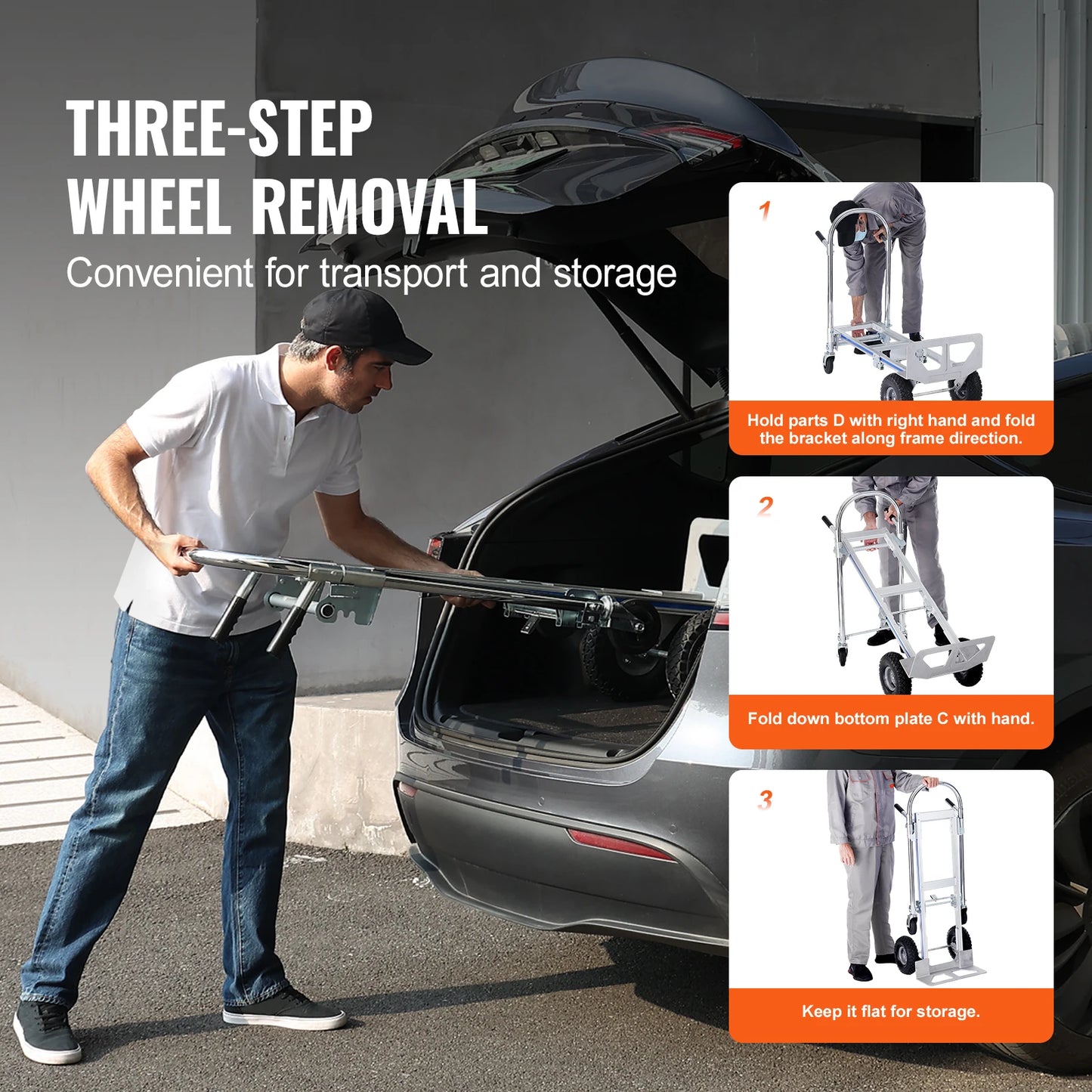 THREE-STEP WHEEL REMOVAL

Convenient for transport and storage

1

Hold parts D with right hand and fold the bracket along frame direction.

2

Fold down bottom plate C with hand.

3

Keep it flat for storage.