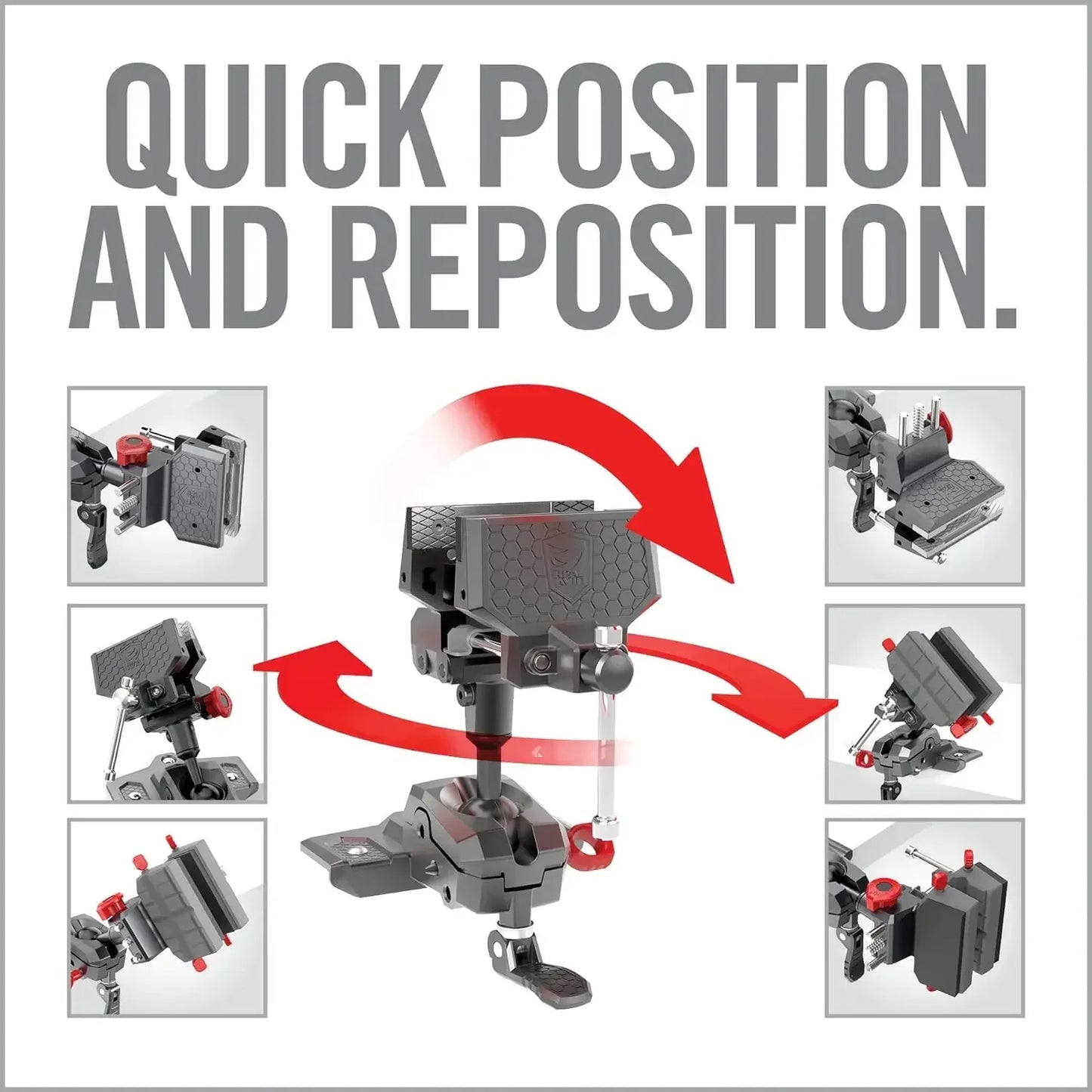 QUICK POSITION AND REPOSITION.