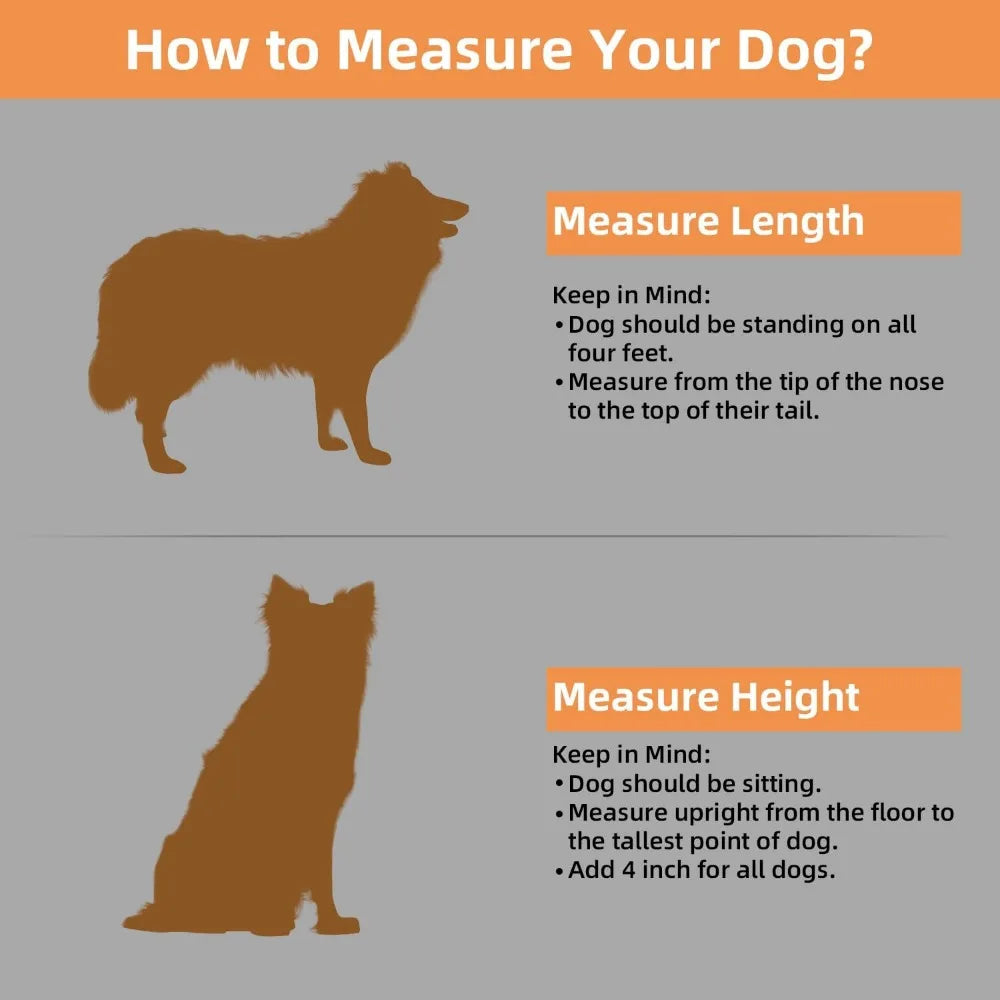 How to Measure Your Dog?

Measure Length

Keep in Mind:
• Dog should be standing on all four feet.
• Measure from the tip of the nose to the top of their tail.

Measure Height

Keep in Mind:
• Dog should be sitting.
• Measure upright from the floor to the tallest point of dog.
• Add 4 inch for all dogs.