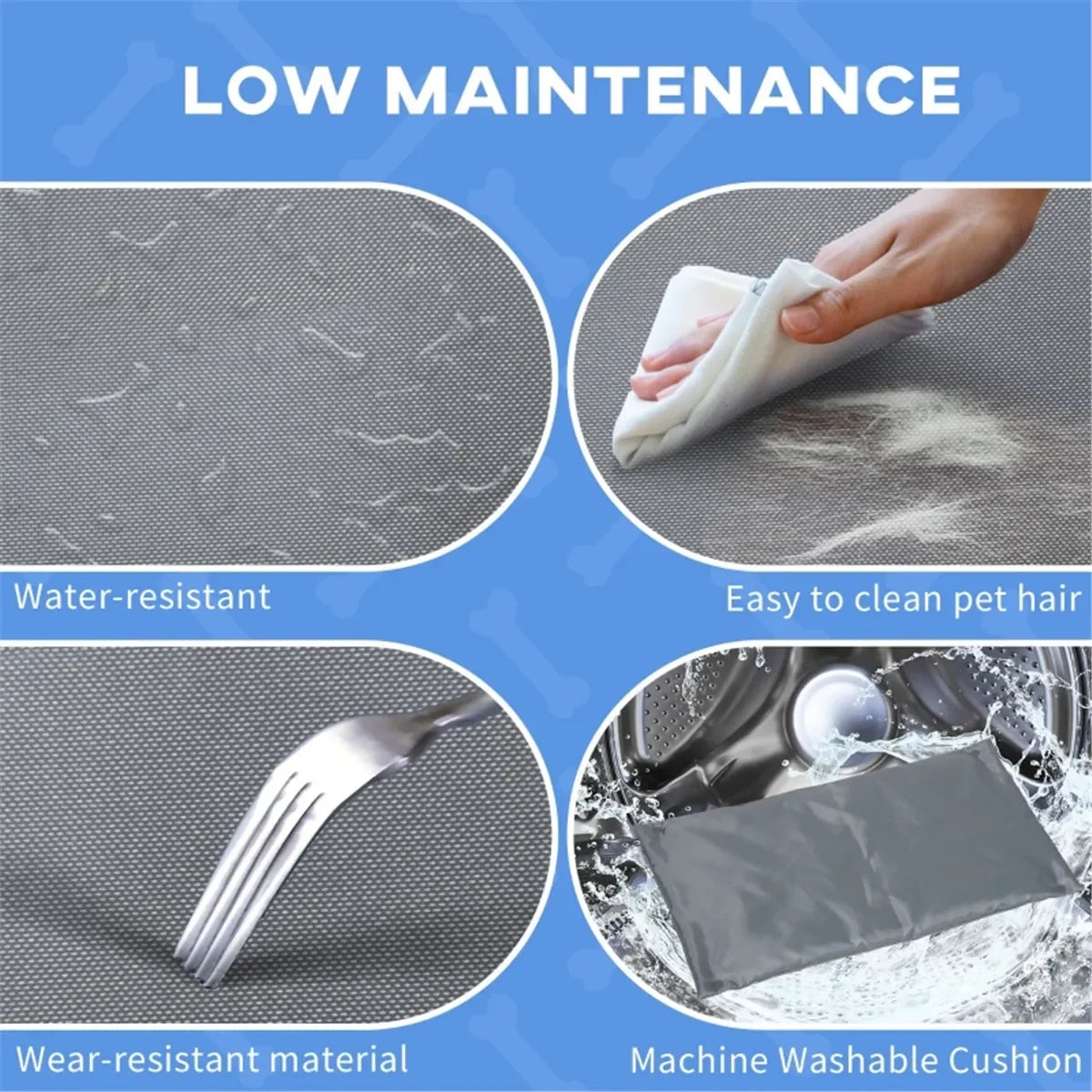 LOW MAINTENANCE

Water-resistant

Easy to clean pet hair

Wear-resistant material

Machine Washable Cushion