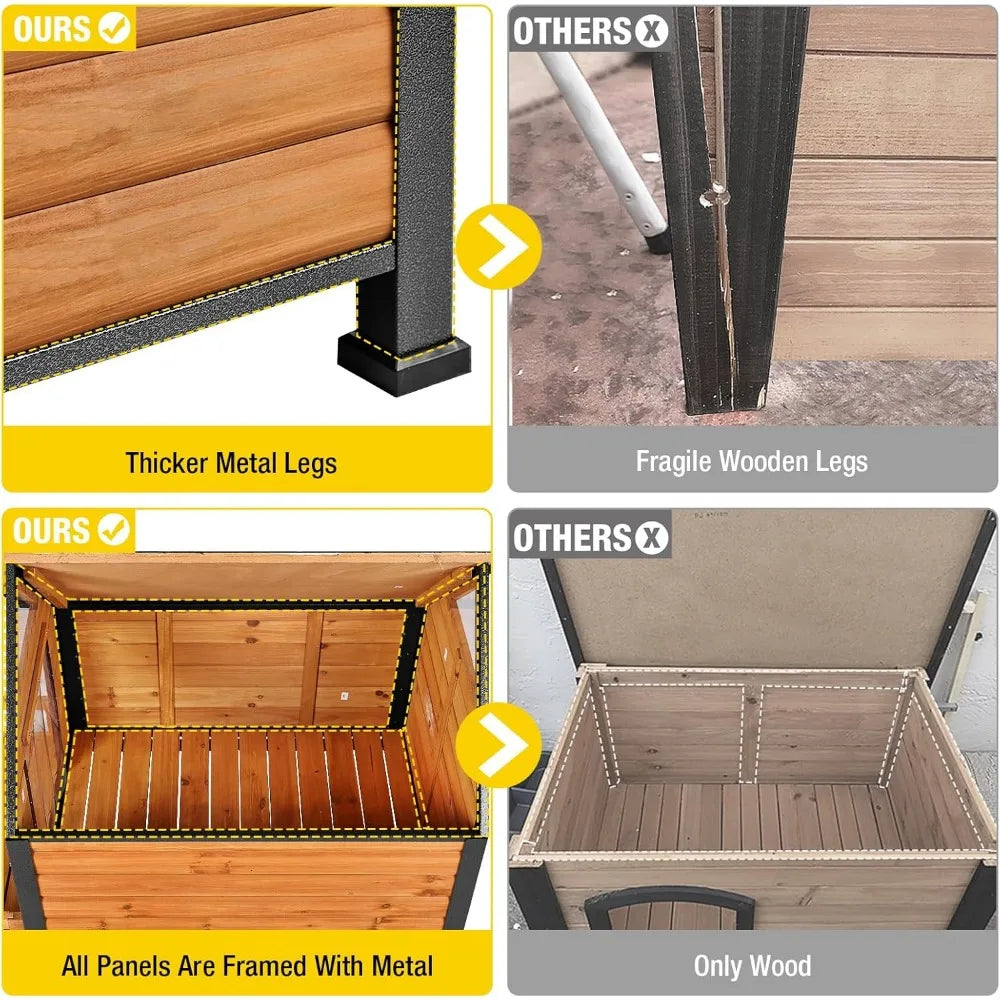 OURS

Thicker Metal Legs

OTHERS

Fragile Wooden Legs

OURS

All Panels Are Framed With Metal

OTHERS

Only Wood